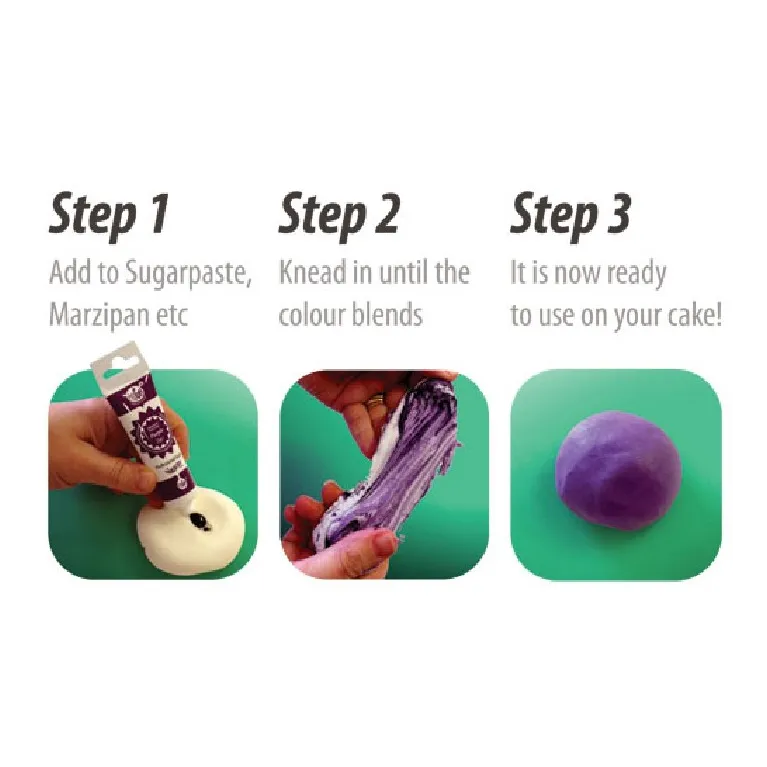 Step 1
Add to Sugarpaste, Marzipan etc

Step 2
Knead in until the colour blends

Step 3
It is now ready to use on your cake!